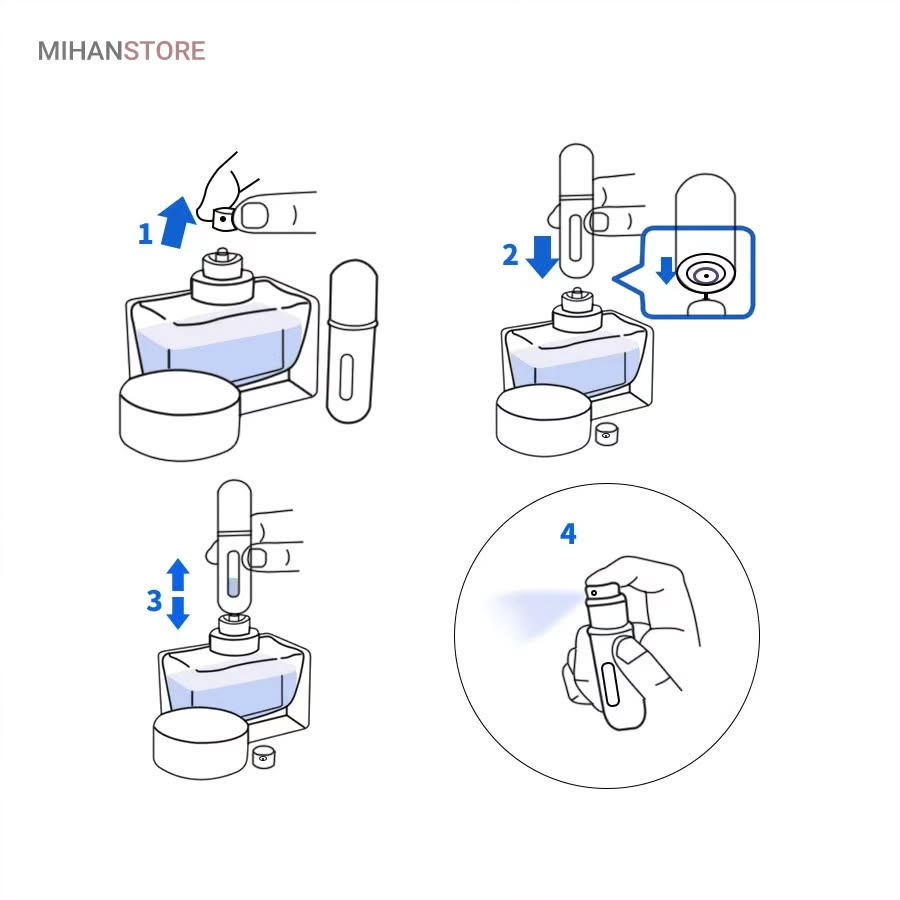 MIHANSTORE

1

2

3

4